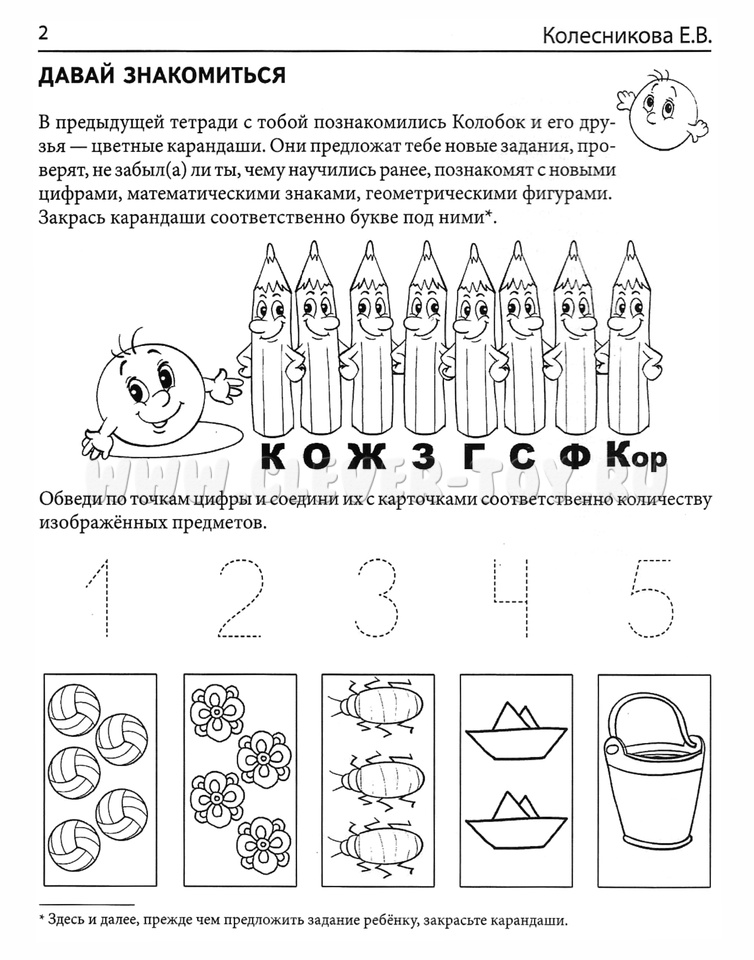 2

Колесникова Е.В.

ДАВАЙ ЗНАКОМИТЬСЯ

В предыдущей тетради с тобой познакомились Колобок и его друзья — цветные карандаши. Они предложат тебе новые задания, проверят, не забыл(а) ли ты, чему научились ранее, познакомят с новыми цифрами, математическими знаками, геометрическими фигурами. Закрась карандаши соответственно букве под ними*.

К О Ж З Г С Ф Кор

WWW.CLEVER-TOY.RU

Обведи по точкам цифры и соедини их с карточками соответственно количеству изображённых предметов.

1 2 3 4 5

* Здесь и далее, прежде чем предложить задание ребёнку, закрасьте карандаши.